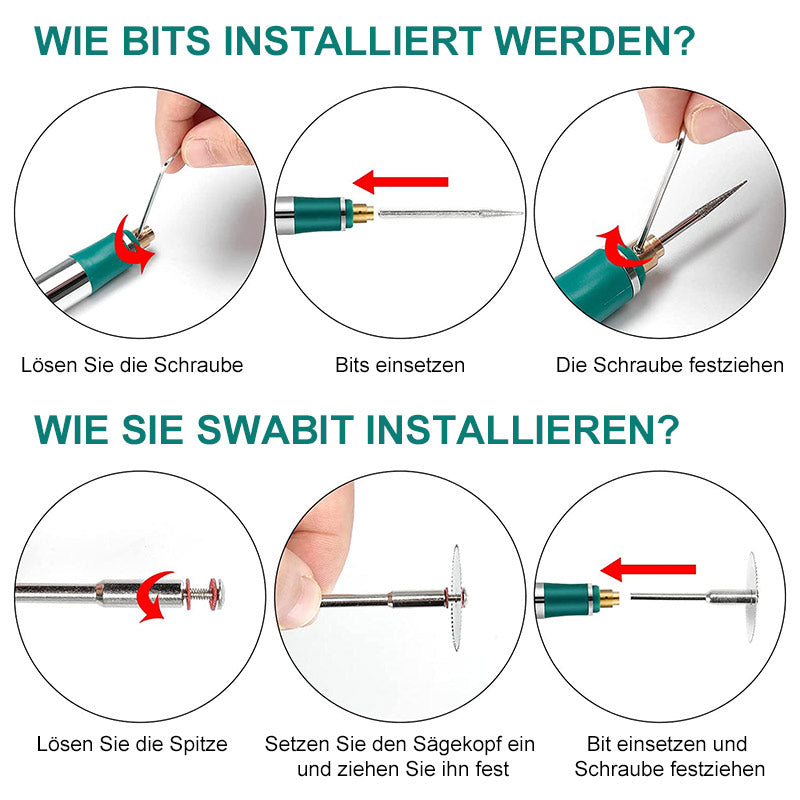 WIE BITS INSTALLIERT WERDEN?

Lösen Sie die Schraube

Bits einsetzen

Die Schraube festziehen

WIE SIE SWABIT INSTALLIEREN?

Lösen Sie die Spitze

Setzen Sie den Sägekopf ein und ziehen Sie ihn fest

Bit einsetzen und Schraube festziehen