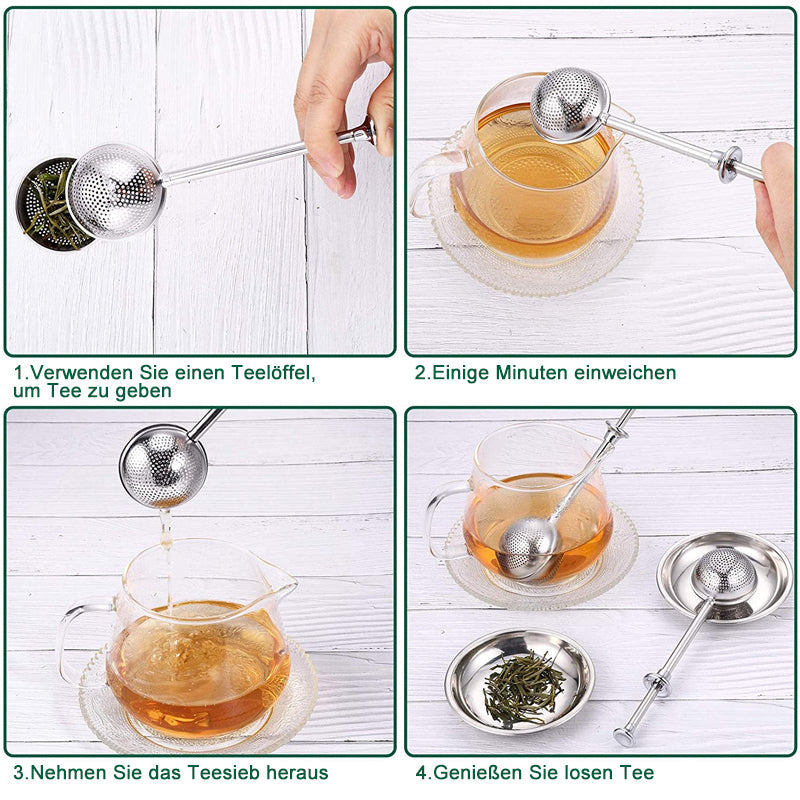 1.Verwenden Sie einen Teelöffel, um Tee zu geben

2.Einige Minuten einweichen

3.Nehmen Sie das Teesieb heraus

4.Genießen Sie losen Tee