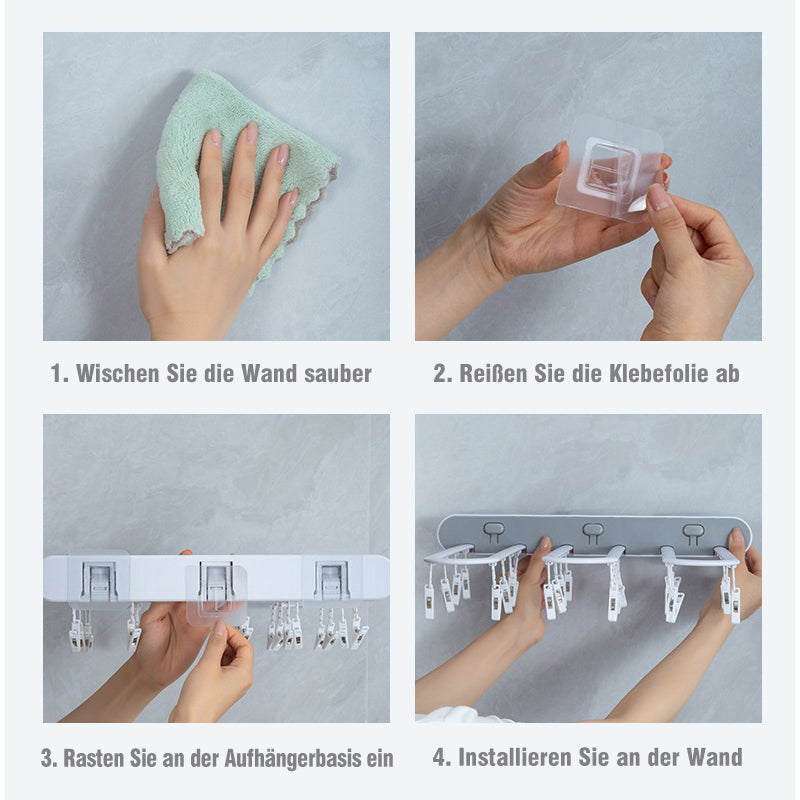 1. Wischen Sie die Wand sauber

2. Reißen Sie die Klebefolie ab

3. Rasten Sie an der Aufhängerbasis ein

4. Installieren Sie an der Wand